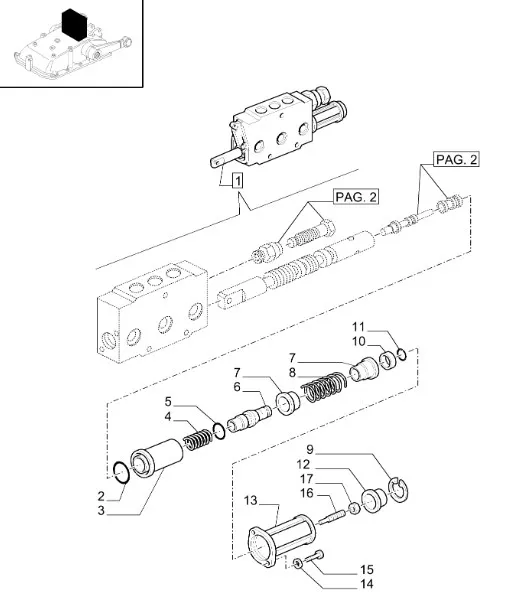 PAG. 2
1
PAG. 2
11
10
7
8
7
6
5
4
2
3
9
12
17
16
13
15
14