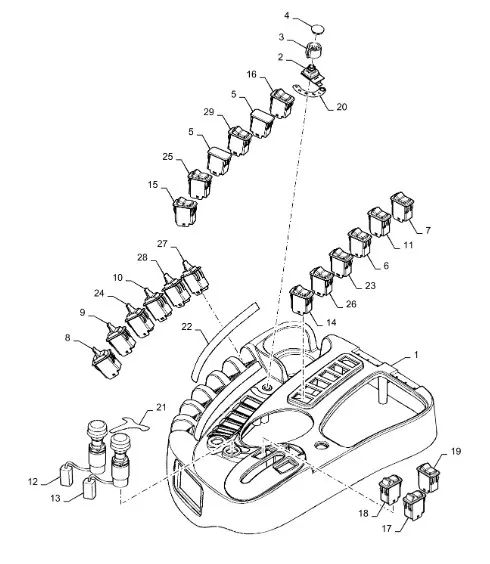 4
3
2
16
5
20
29
5
25
15
7
11
6
23
26
14
27
28
10
24
9
8
22
1
21
12
13
19
18
17